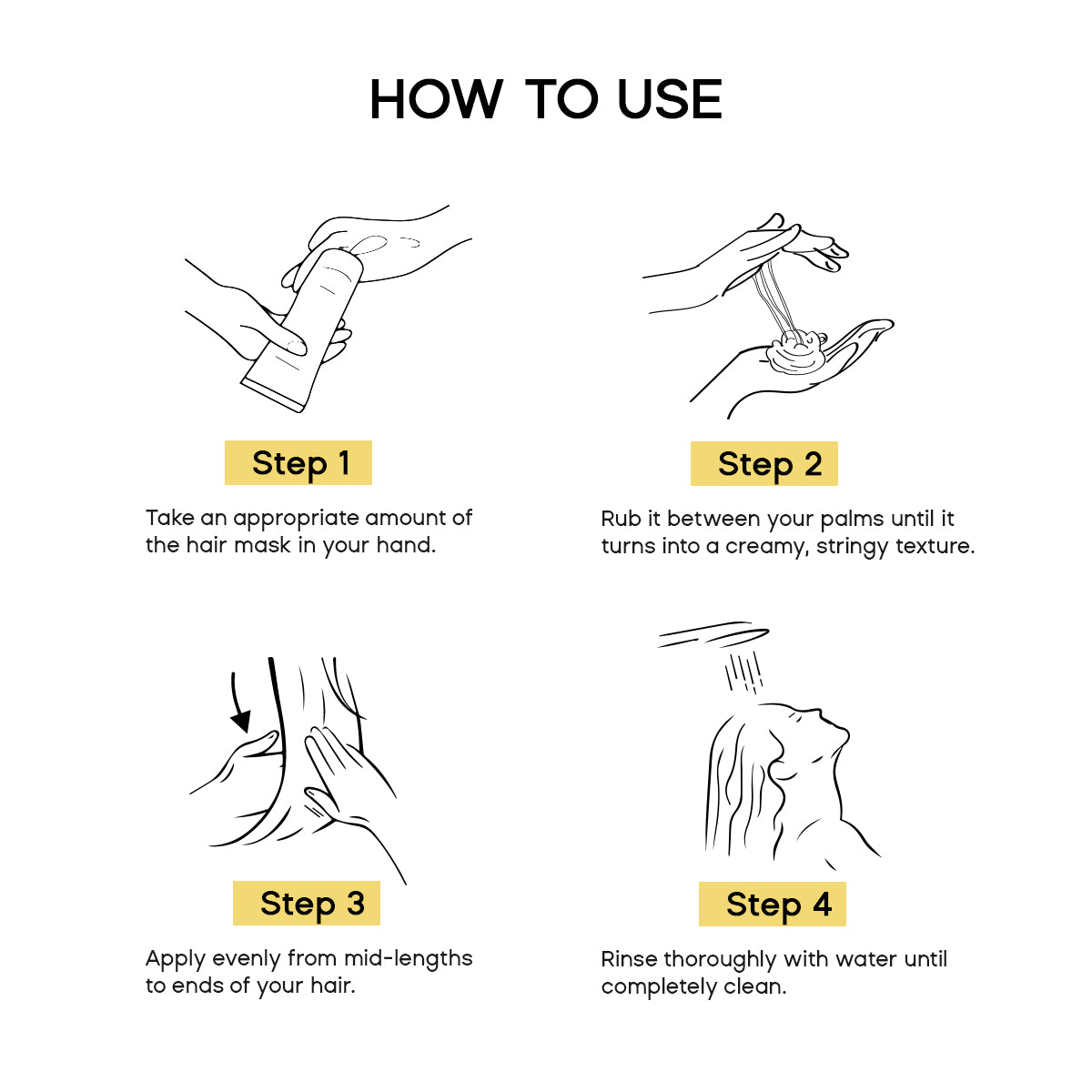 HOW TO USE

Step 1

Take an appropriate amount of the hair mask in your hand.

Step 2

Rub it between your palms until it turns into a creamy, stringy texture.

Step 3

Apply evenly from mid-lengths to ends of your hair.

Step 4

Rinse thoroughly with water until completely clean.